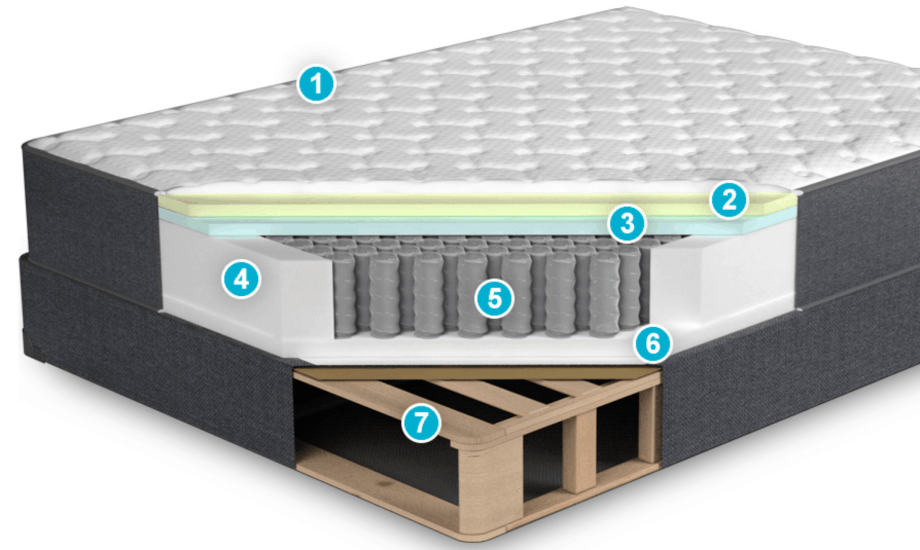 1
2
3
4
5
6
7